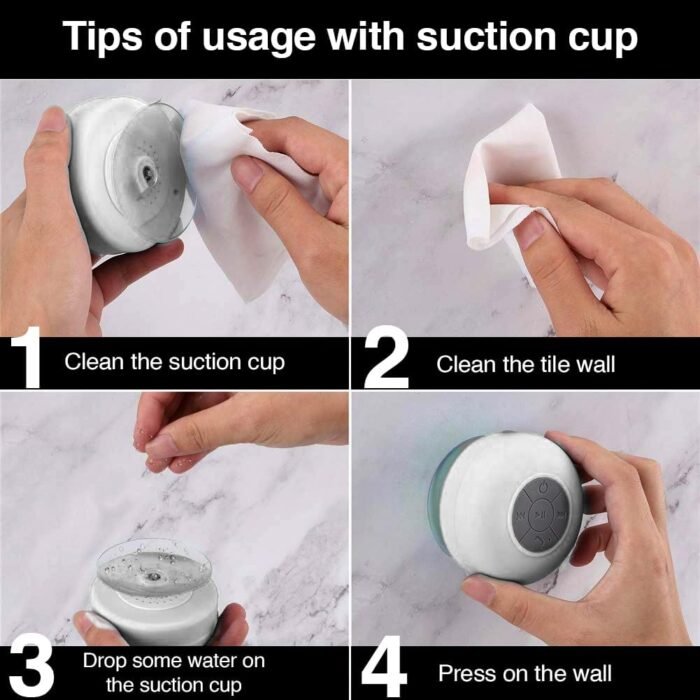 Tips of usage with suction cup

1 Clean the suction cup

2 Clean the tile wall

3 Drop some water on the suction cup

4 Press on the wall